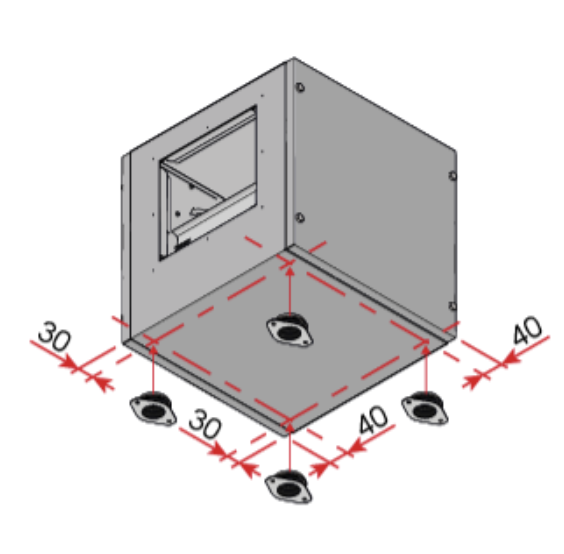 30
40
30
40